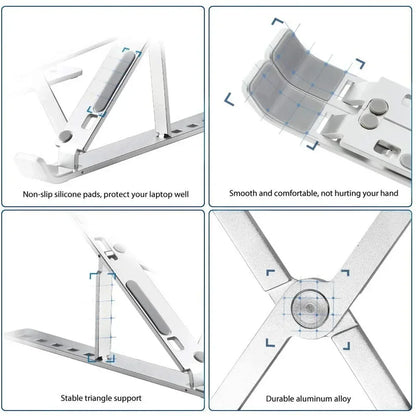 Non-slip silicone pads, protect your laptop well

Smooth and comfortable, not hurting your hand

Stable triangle support

Durable aluminum alloy