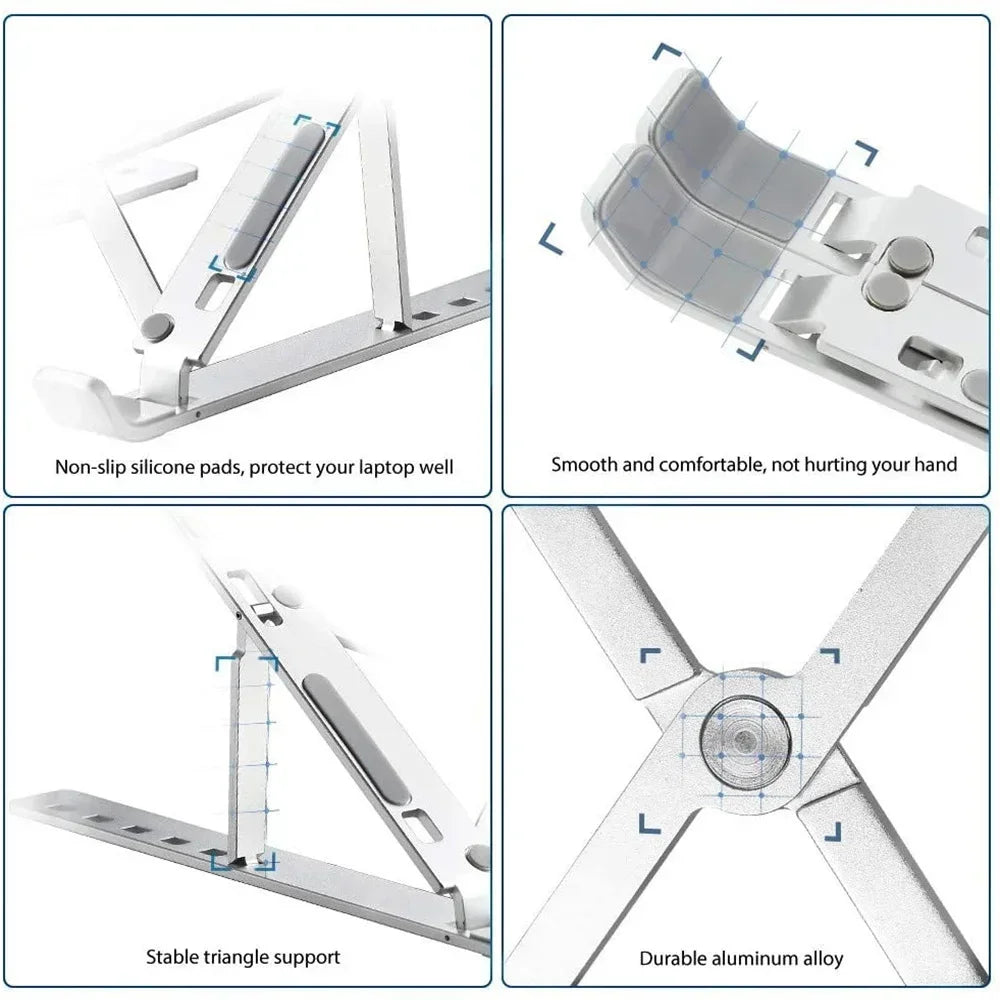 Non-slip silicone pads, protect your laptop well

Smooth and comfortable, not hurting your hand

Stable triangle support

Durable aluminum alloy