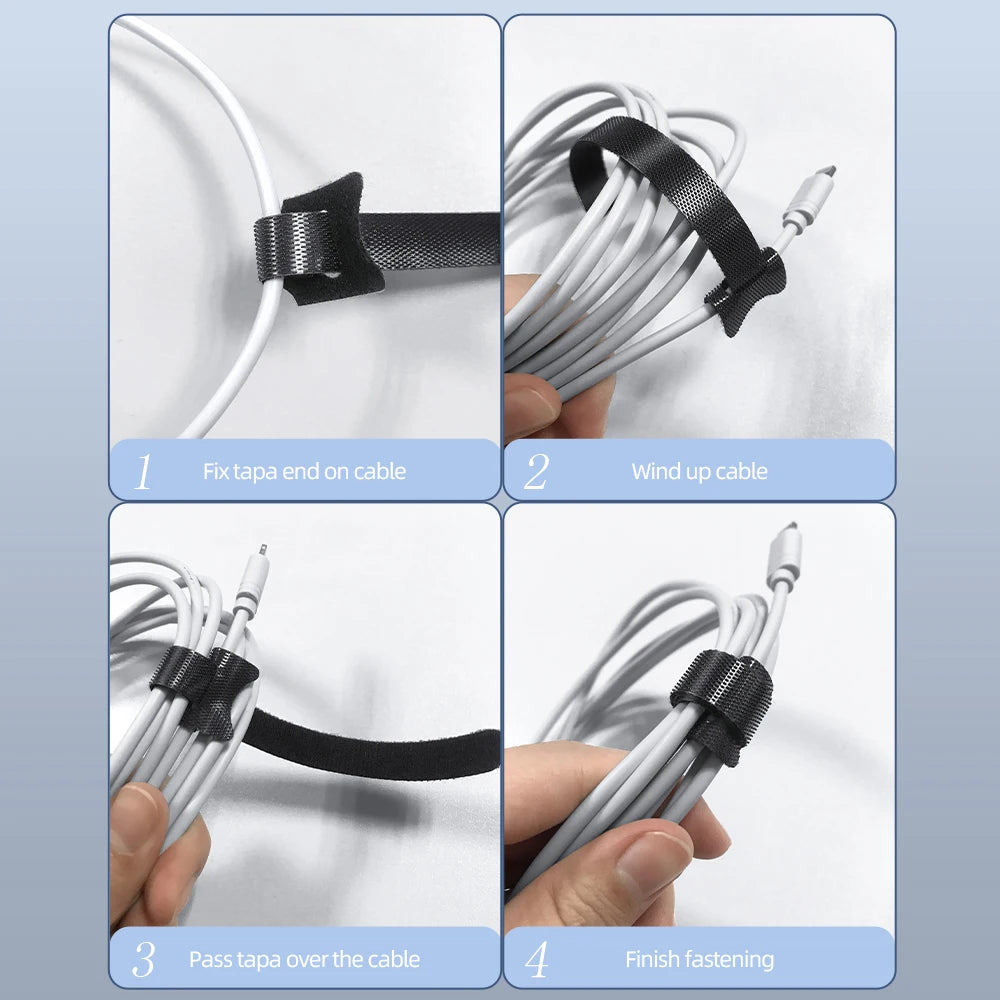 1 Fix tapa end on cable

2 Wind up cable

3 Pass tapa over the cable

4 Finish fastening