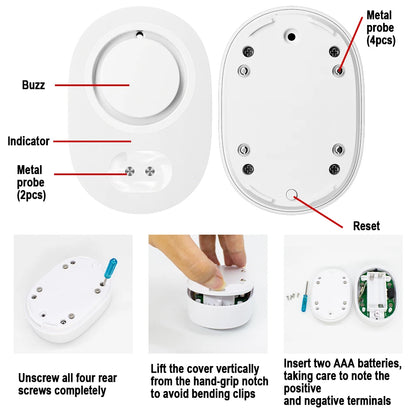 Buzz

Indicator

Metal probe (2pcs)

Metal probe (4pcs)

Reset

Unscrew all four rear screws completely

Lift the cover vertically from the hand-grip notch to avoid bending clips

Insert two AAA batteries, taking care to note the positive
and negative terminals