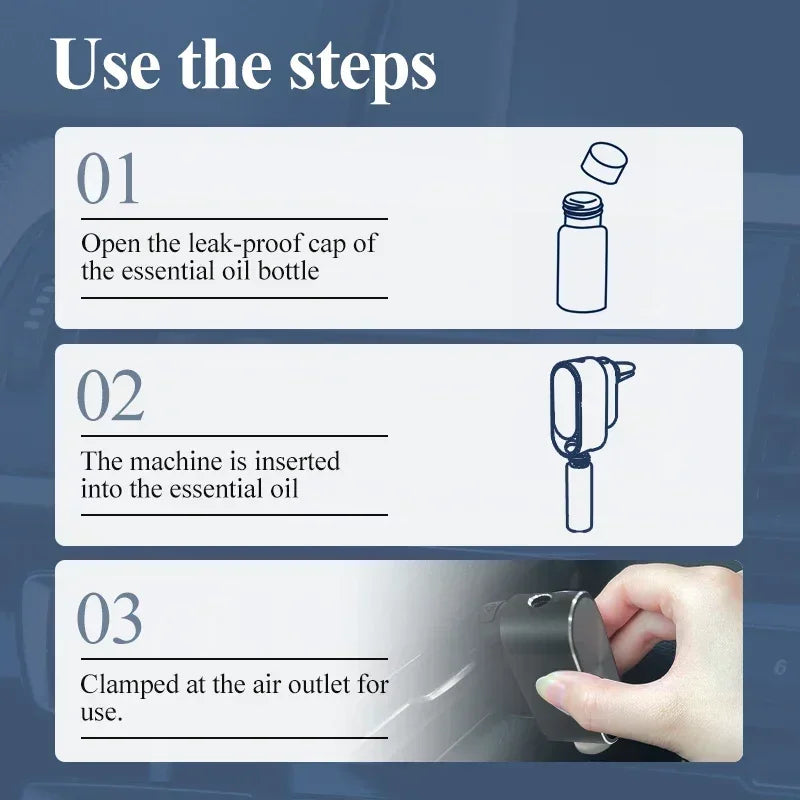 Use the steps

01

Open the leak-proof cap of the essential oil bottle

02

The machine is inserted into the essential oil

03

Clamped at the air outlet for use.