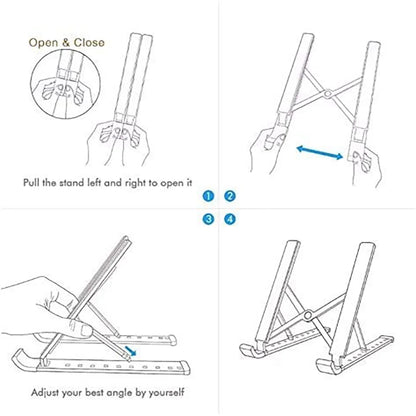 Open & Close

Pull the stand left and right to open it

1 2

3 4

Adjust your best angle by yourself