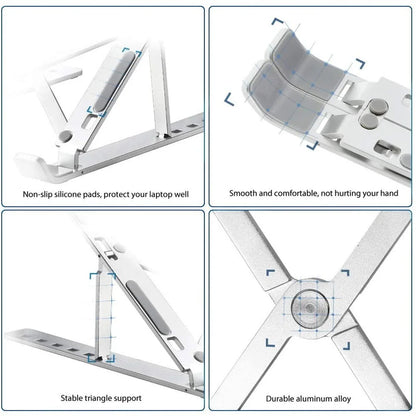 Non-slip silicone pads, protect your laptop well

Smooth and comfortable, not hurting your hand

Stable triangle support

Durable aluminum alloy